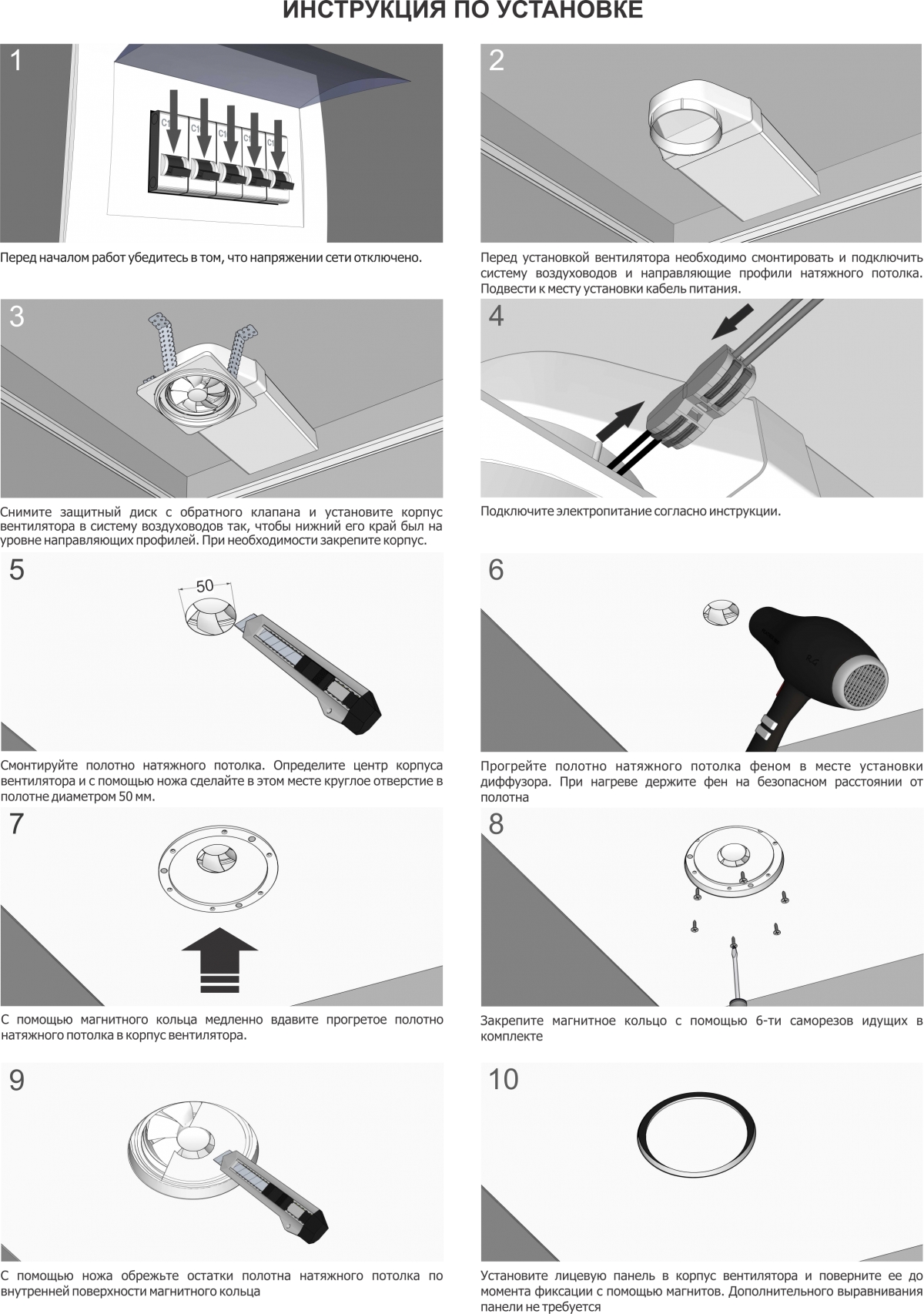 ИНСТРУКЦИЯ ПО УСТАНОВКЕ

1

C1 C1 C1 C1 C1

Перед началом работ убедитесь в том, что напряжении сети отключено.

2

Перед установкой вентилятора необходимо смонтировать и подключить систему воздуховодов и направляющие профили натяжного потолка. Подвести к месту установки кабель питания.

3

Снимите защитный диск с обратного клапана и установите корпус вентилятора в систему воздуховодов так, чтобы нижний его край был на уровне направляющих профилей. При необходимости закрепите корпус.

4

Подключите электропитание согласно инструкции.

5

50

Смонтируйте полотно натяжного потолка. Определите центр корпуса вентилятора и с помощью ножа сделайте в этом месте круглое отверстие в полотне диаметром 50 мм.

6

Прогрейте полотно натяжного потолка феном в месте установки диффузора. При нагреве держите фен на безопасном расстоянии от полотна

7

С помощью магнитного кольца медленно вдавите прогретое полотно натяжного потолка в корпус вентилятора.

8

Закрепите магнитное кольцо с помощью 6-ти саморезов идущих в комплекте

9

С помощью ножа обрежьте остатки полотна натяжного потолка по внутренней поверхности магнитного кольца

10

Установите лицевую панель в корпус вентилятора и поверните ее до момента фиксации с помощью магнитов. Дополнительного выравнивания панели не требуется